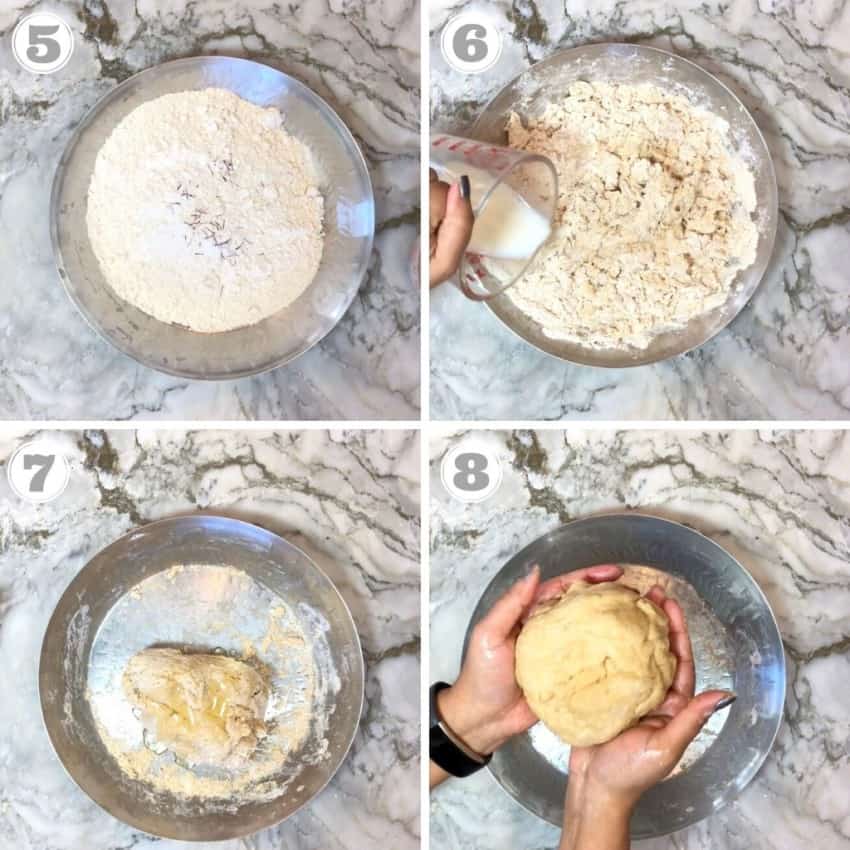 5

6

7

8